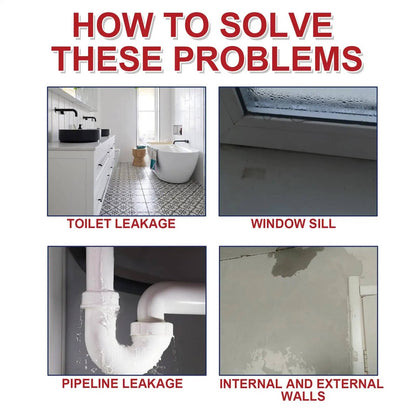 HOW TO SOLVE THESE PROBLEMS

TOILET LEAKAGE

WINDOW SILL

PIPELINE LEAKAGE

INTERNAL AND EXTERNAL WALLS