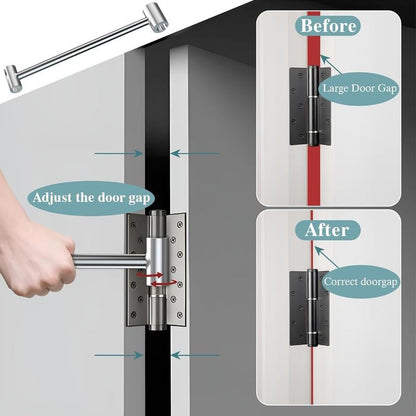 Adjust the door gap

Before

Large Door Gap

After

Correct doorgap