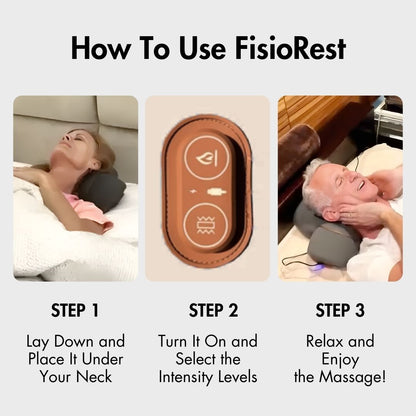 How To Use FisioRest

STEP 1

Lay Down and Place It Under Your Neck

STEP 2

Turn It On and Select the Intensity Levels

STEP 3

Relax and Enjoy the Massage!